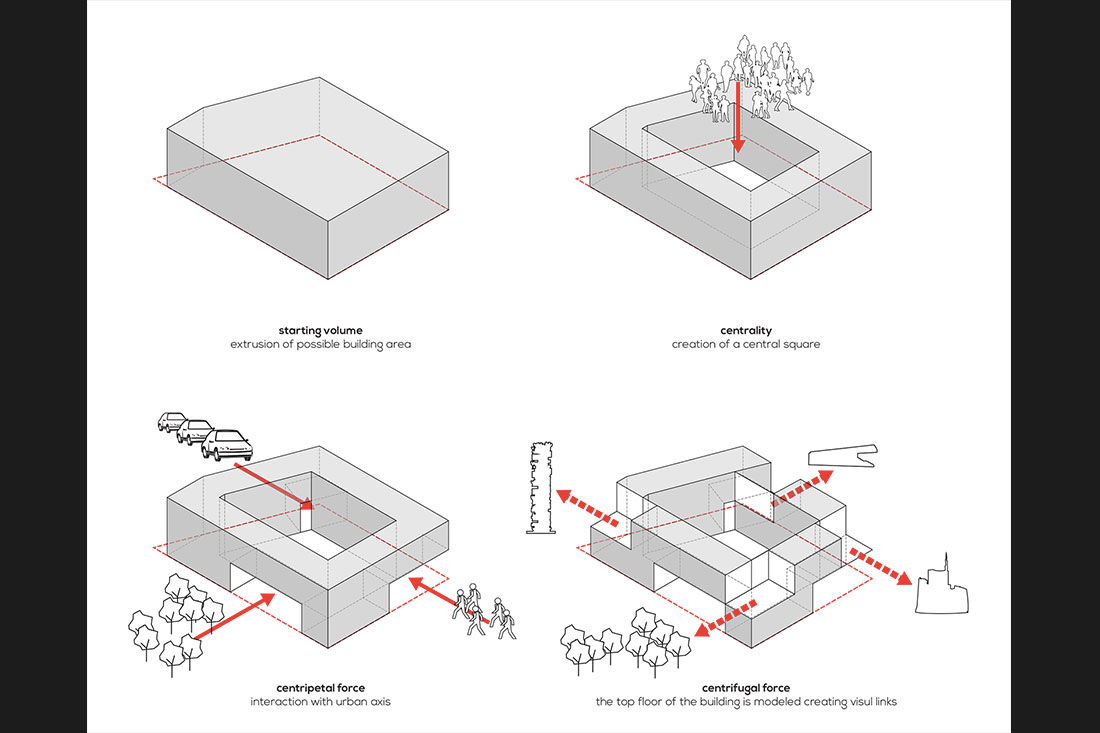 starting volume
extrusion of possible building area

centrality
creation of a central square

centripetal force
interaction with urban axis

centrifugal force
the top floor of the building is modeled creating visul links